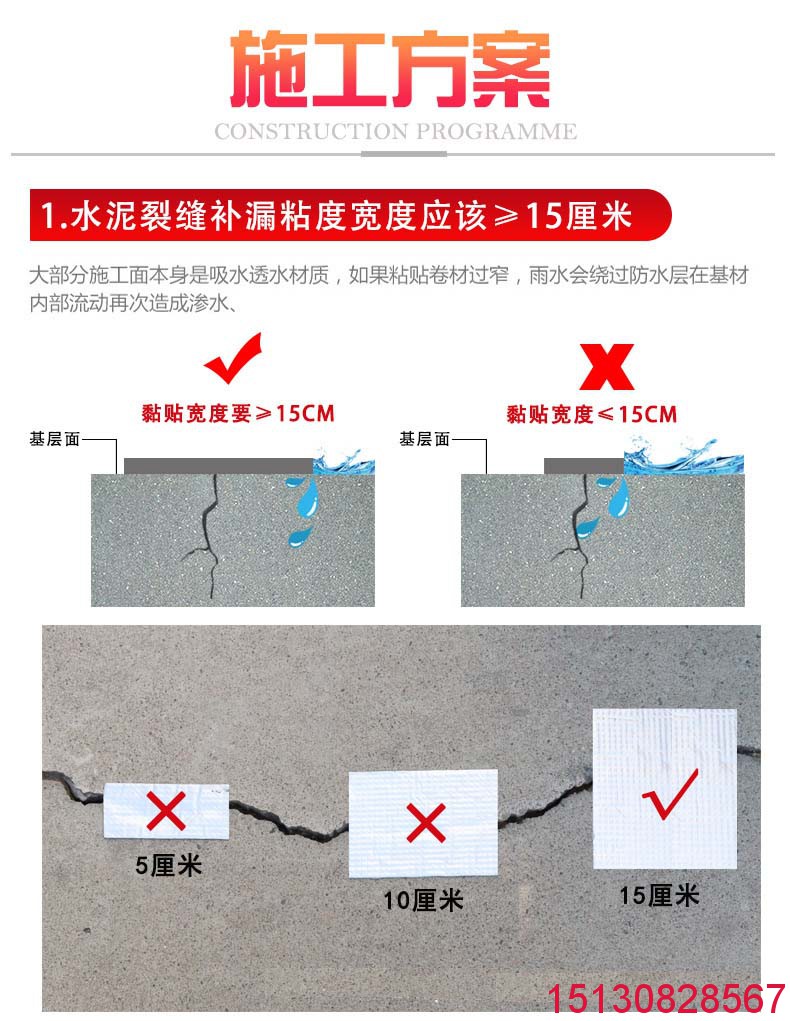 施工方案
CONSTRUCTION PROGRAMME

1.水泥裂缝补漏粘度宽度应该≥15厘米

大部分施工面本身是吸水透水材质，如果粘贴卷材过窄，雨水会绕过防水层在基材内部流动再次造成渗水、

黏贴宽度要≥15CM
基层面

黏贴宽度≤15CM
基层面

5厘米
10厘米
15厘米

15130828567